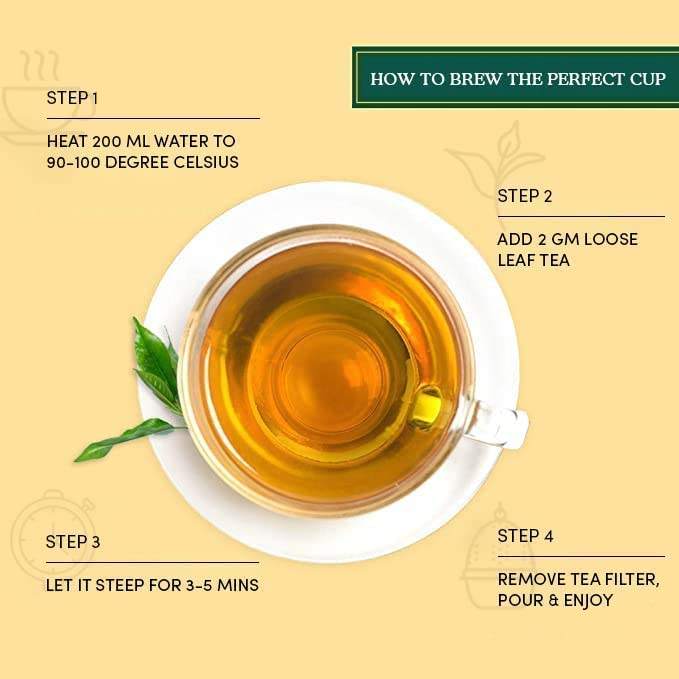 HOW TO BREW THE PERFECT CUP

STEP 1

HEAT 200 ML WATER TO 90-100 DEGREE CELSIUS

STEP 2

ADD 2 GM LOOSE LEAF TEA

STEP 3

LET IT STEEP FOR 3-5 MINS

STEP 4

REMOVE TEA FILTER, POUR & ENJOY